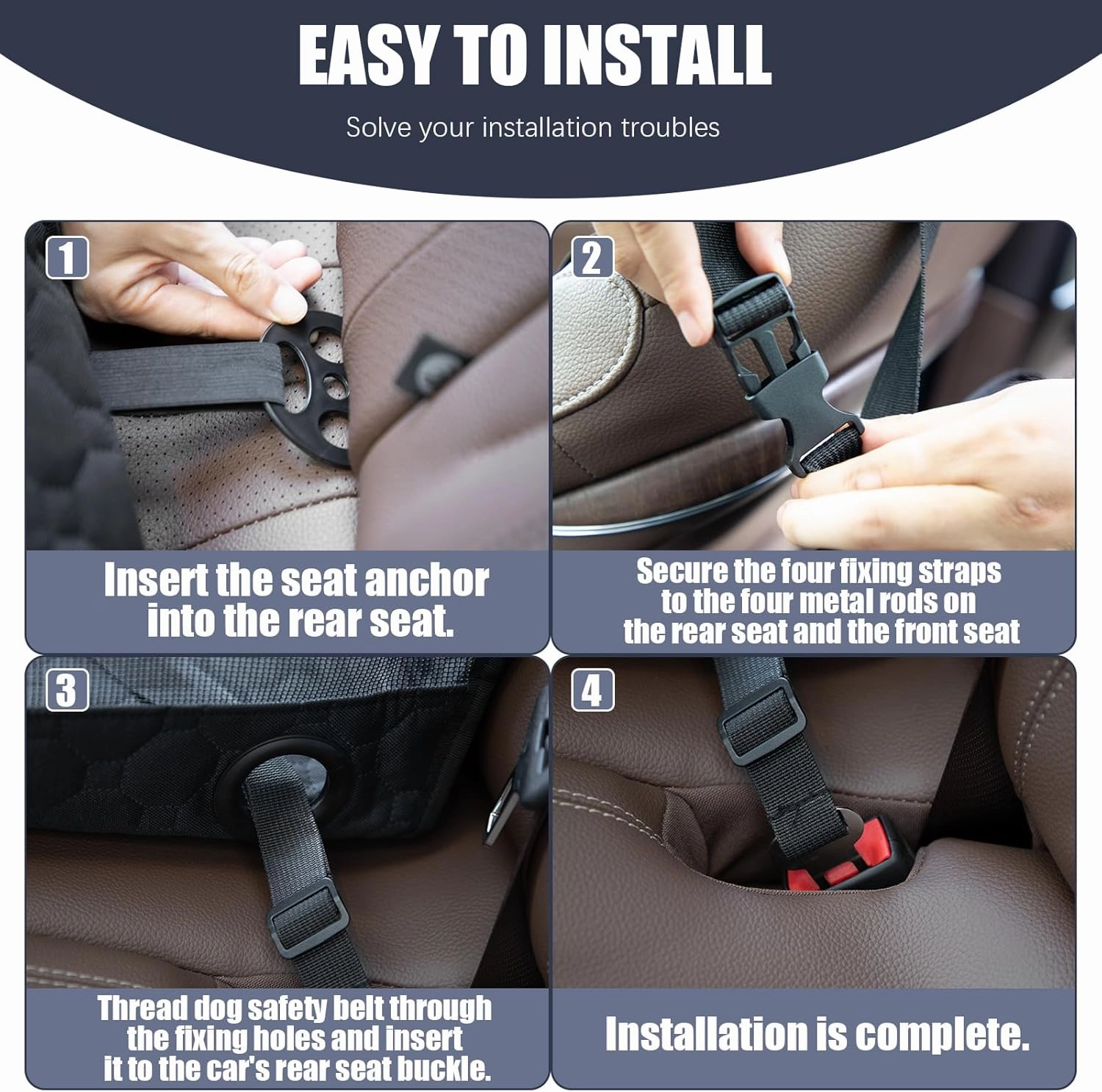 EASY TO INSTALL

Solve your installation troubles

1

Insert the seat anchor into the rear seat.

2

Secure the four fixing straps to the four metal rods on the rear seat and the front seat

3

Thread dog safety belt through the fixing holes and insert it to the car's rear seat buckle.

4

Installation is complete.