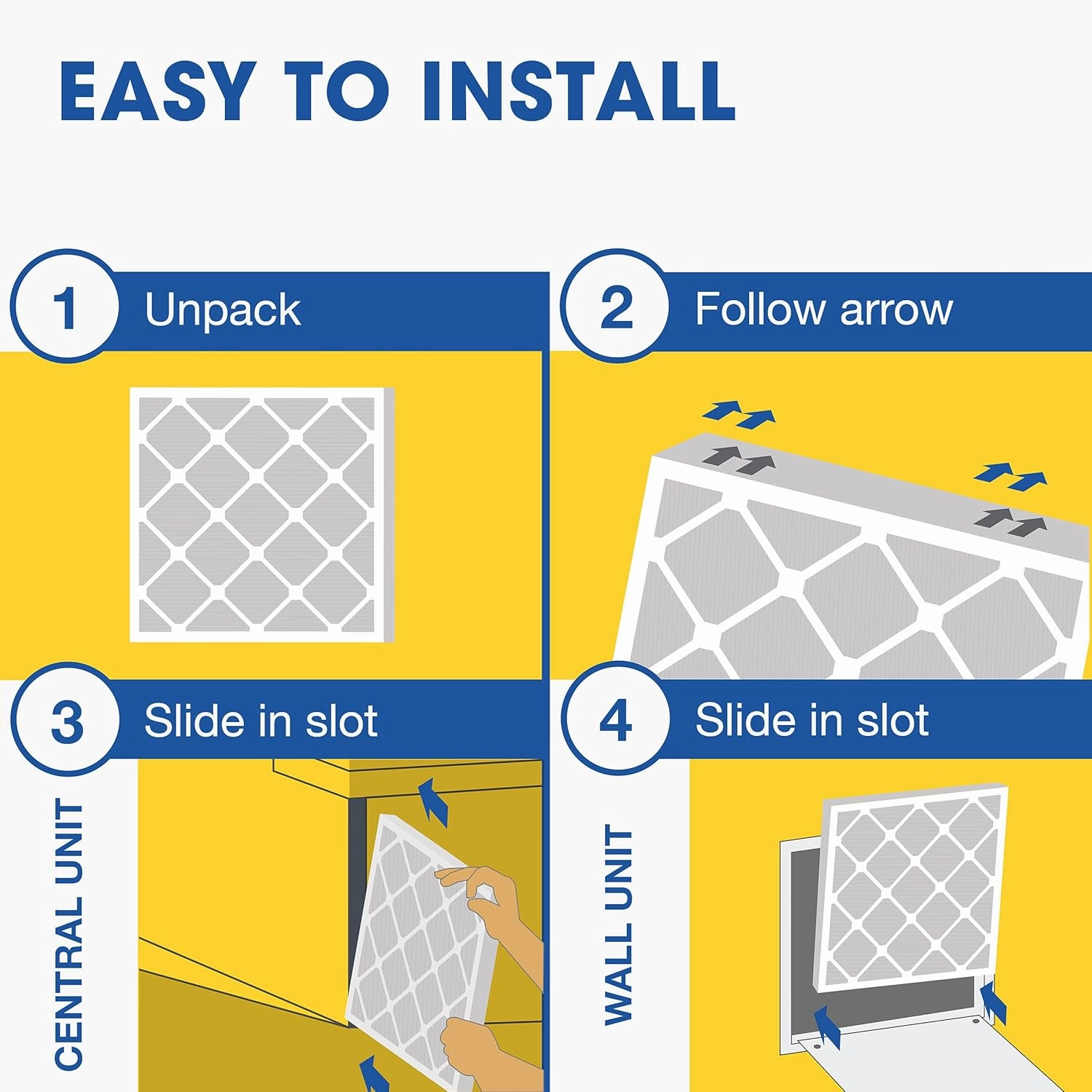 EASY TO INSTALL

1 Unpack

2 Follow arrow

3 Slide in slot

CENTRAL UNIT

4 Slide in slot

WALL UNIT